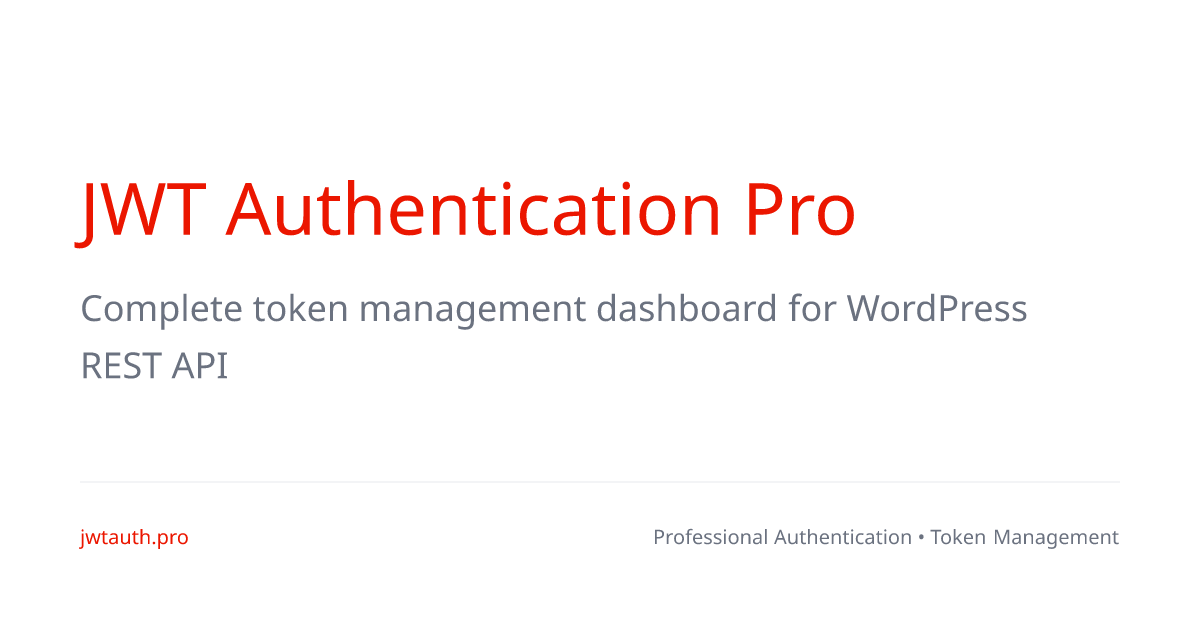 JWT Authentication Pro

Complete token management dashboard for WordPress REST API

jwtauth.pro

Professional Authentication • Token Management